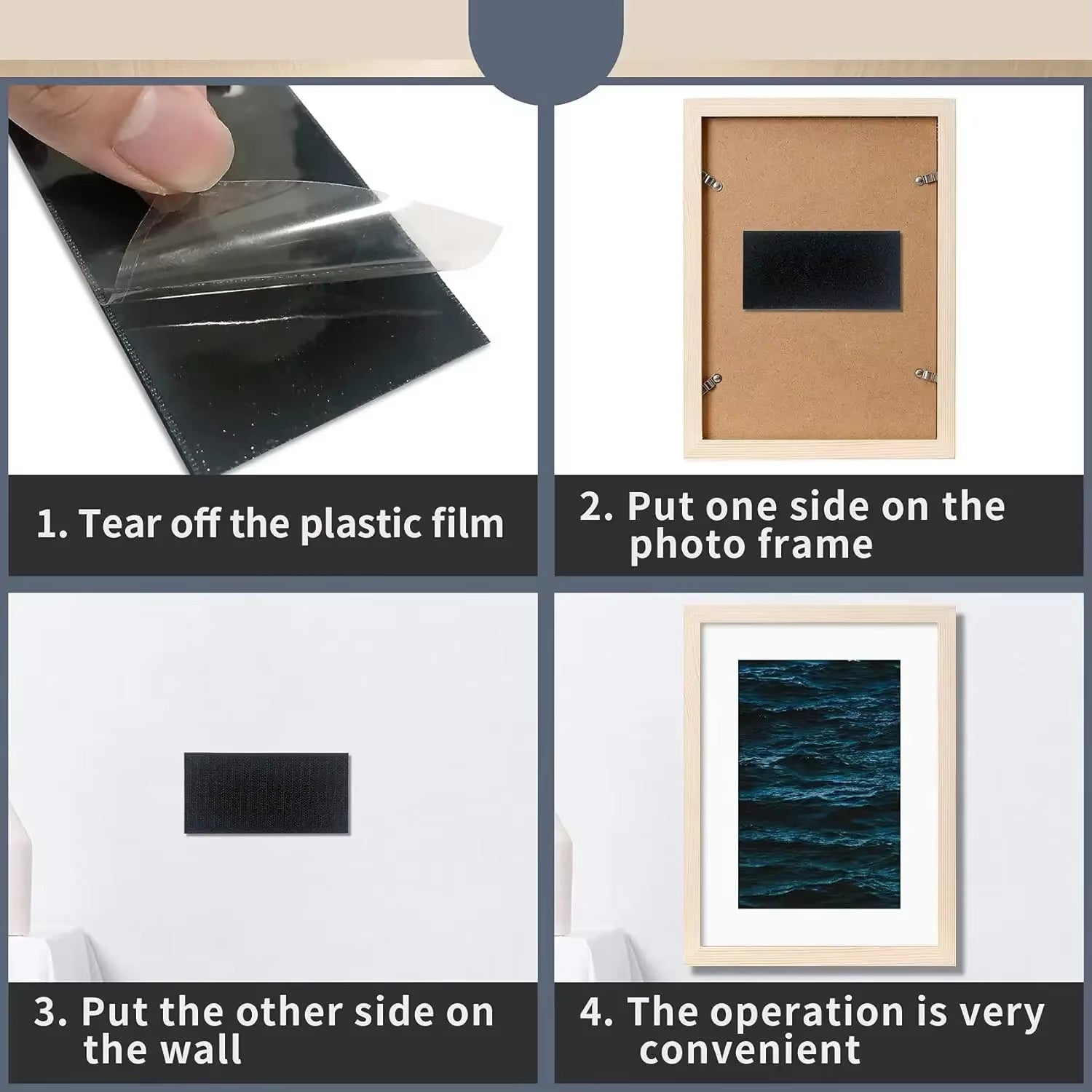 1. Tear off the plastic film

2. Put one side on the photo frame

3. Put the other side on the wall

4. The operation is very convenient